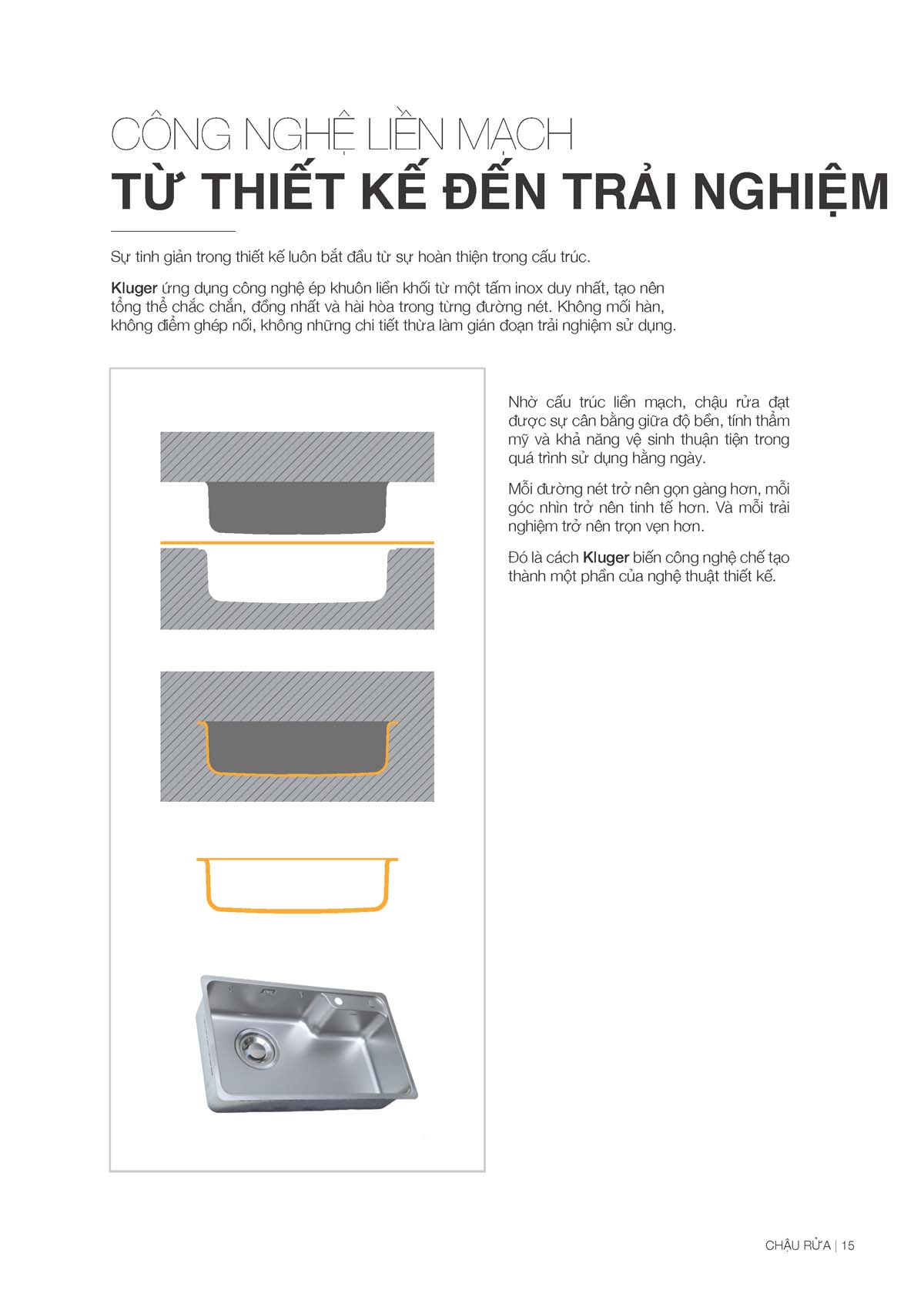 CÔNG NGHỆ LIỀN MẠCH
TỪ THIẾT KẾ ĐẾN TRẢI NGHIỆM

Sự tinh giản trong thiết kế luôn bắt đầu từ sự hoàn thiện trong cấu trúc.

Kluger ứng dụng công nghệ ép khuôn liền khối từ một tấm inox duy nhất, tạo nên tổng thể chắc chắn, đồng nhất và hài hòa trong từng đường nét. Không mối hàn, không điểm ghép nối, không những chi tiết thừa làm gián đoạn trải nghiệm sử dụng.

Nhờ cấu trúc liền mạch, chậu rửa đạt được sự cân bằng giữa độ bền, tính thẩm mỹ và khả năng vệ sinh thuận tiện trong quá trình sử dụng hằng ngày.

Mỗi đường nét trở nên gọn gàng hơn, mỗi góc nhìn trở nên tinh tế hơn. Và mỗi trải nghiệm trở nên trọn vẹn hơn.

Đó là cách Kluger biến công nghệ chế tạo thành một phần của nghệ thuật thiết kế.

CHẬU RỬA | 15