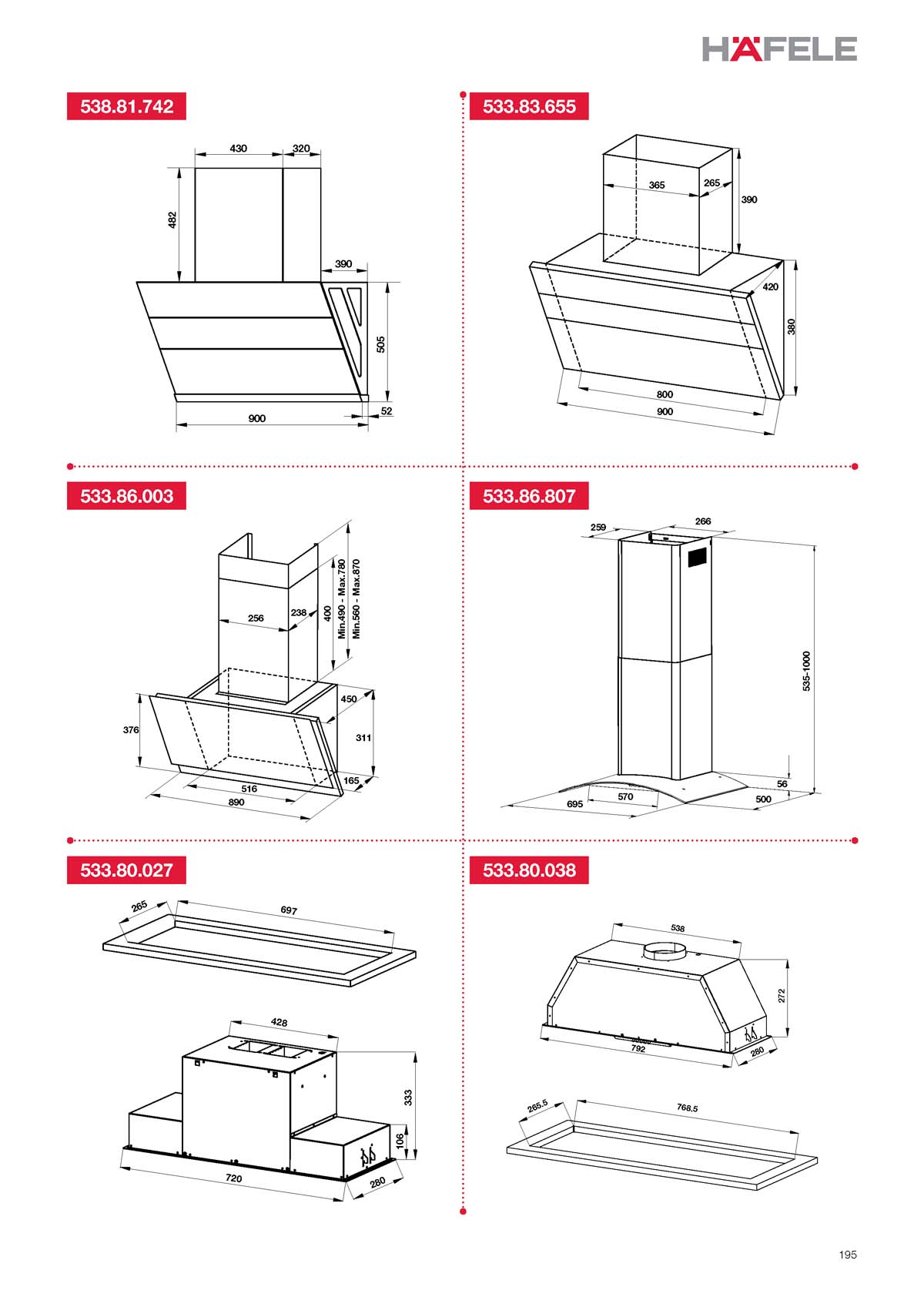 HÄFELE

538.81.742

430
320
482
390
505
52
900

533.83.655

365
265
390
420
380
800
900

533.86.003

256
238
400
Min.490 - Max.780
Min.560 - Max.870
450
376
311
165
516
890

533.86.807

259
266
535-1000
56
570
695
500

533.80.027

265
697
428
333
106
720
280

533.80.038

538
272
792
280
265.5
768.5

195