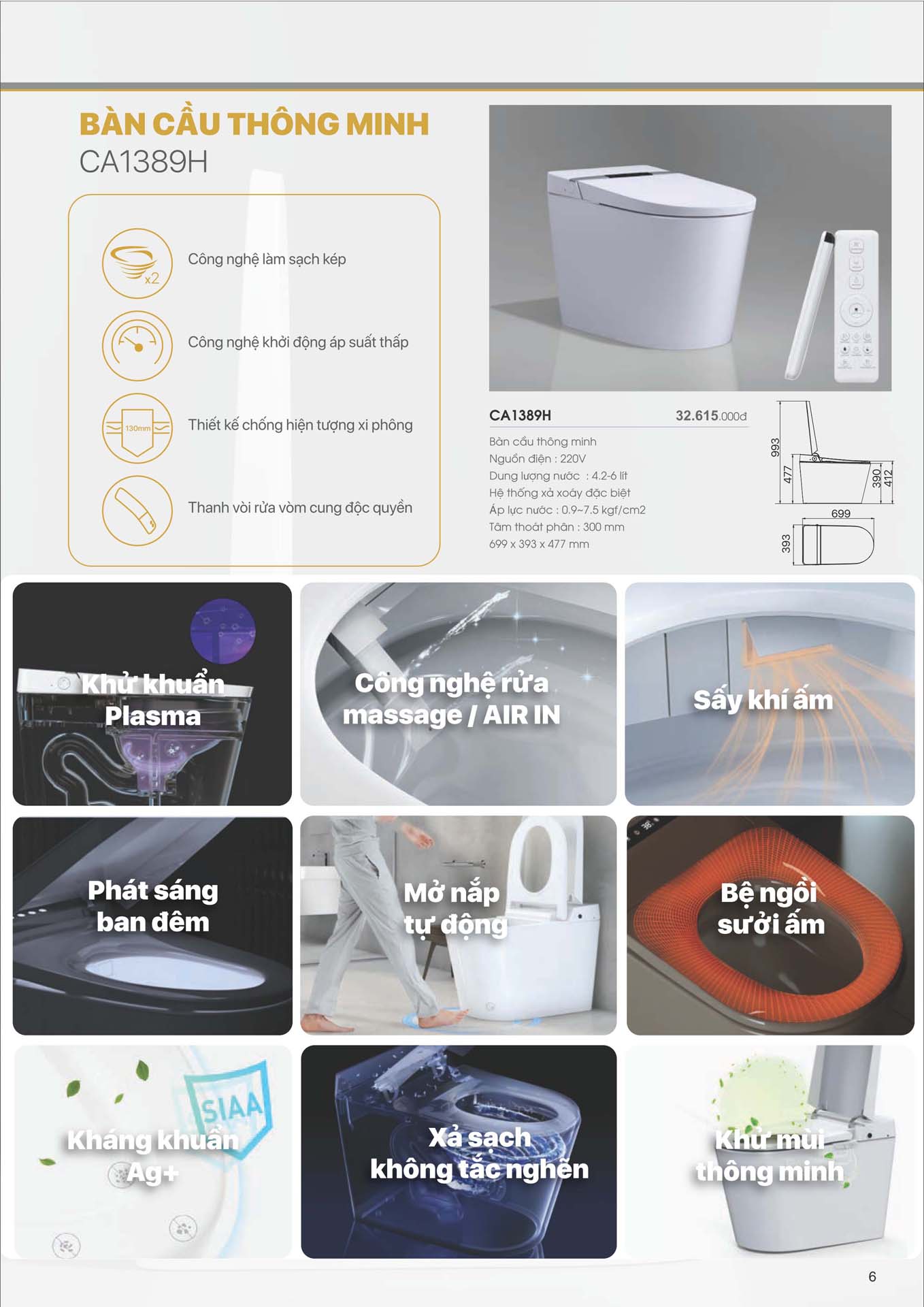 BÀN CẦU THÔNG MINH
CA1389H

x2
Công nghệ làm sạch kép

Công nghệ khởi động áp suất thấp

130mm
Thiết kế chống hiện tượng xi phông

Thanh vòi rửa vòm cung độc quyền

CA1389H 32.615.000đ

Bàn cầu thông minh
Nguồn điện : 220V
Dung lượng nước : 4.2-6 lít
Hệ thống xả xoáy đặc biệt
Áp lực nước : 0.9~7.5 kgf/cm2
Tâm thoát phân : 300 mm
699 x 393 x 477 mm

993
477
390
412
699
393

Khử khuẩn Plasma

Công nghệ rửa massage / AIR IN

Sấy khí ấm

Phát sáng ban đêm

Mở nắp tự động

Bệ ngồi sưởi ấm

SIAA
Kháng khuẩn Ag+

Xả sạch không tắc nghẽn

Khử mùi thông minh

6